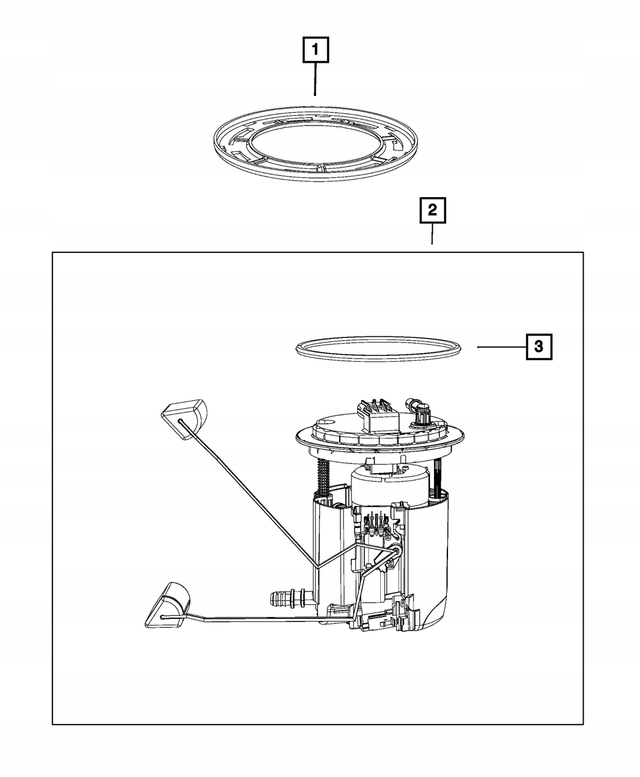 1
2
3