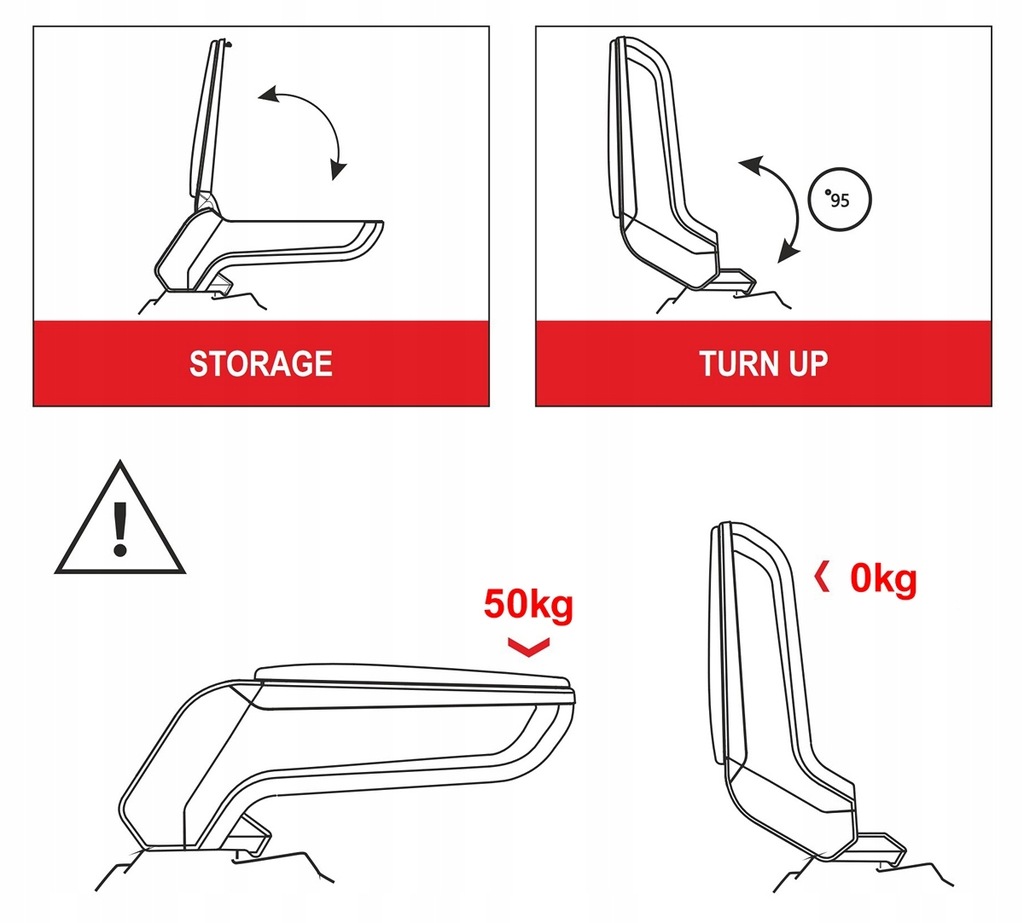 STORAGE

°95

TURN UP

!

50kg

0kg