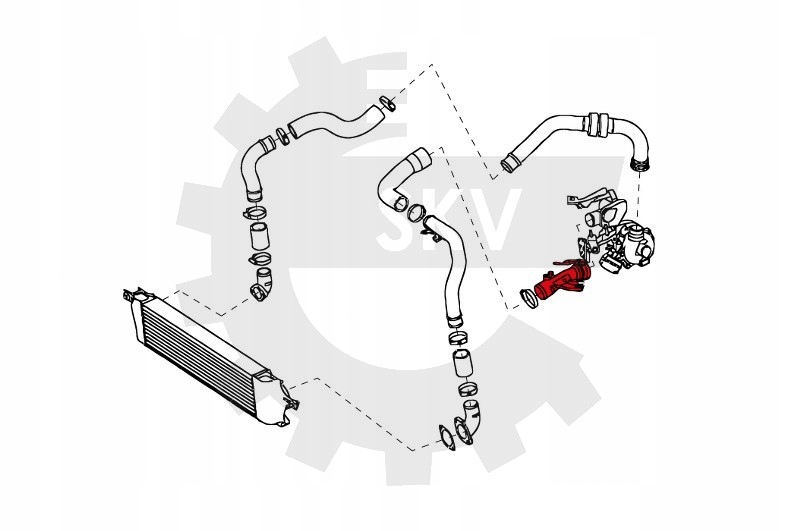 SKV