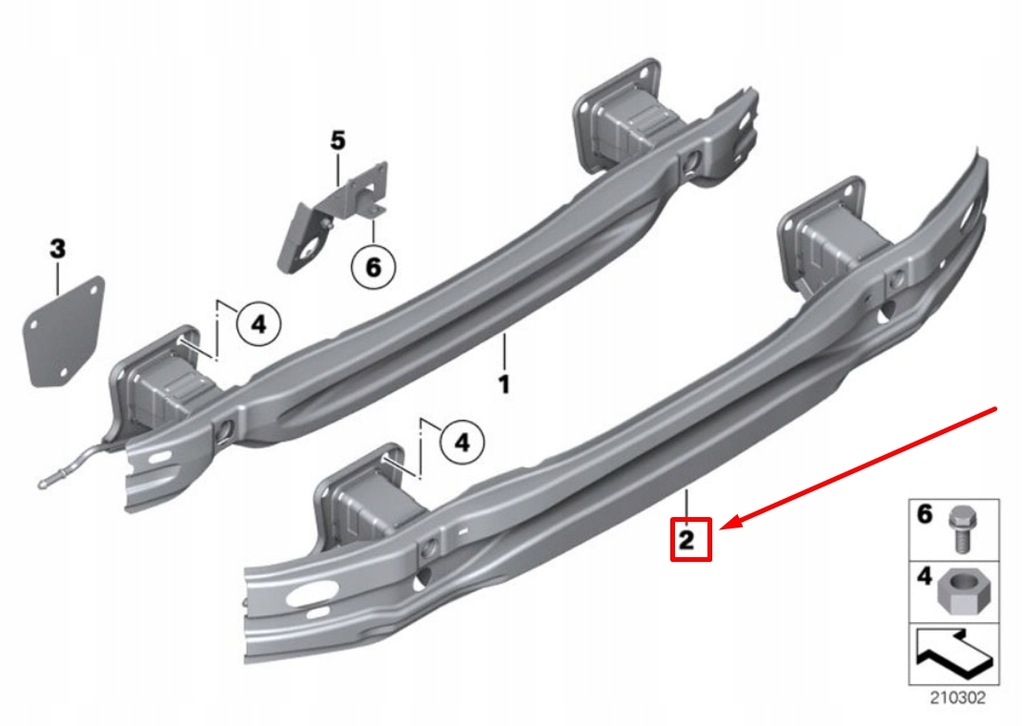 5
3
6
4
1
4
2
6
4
210302