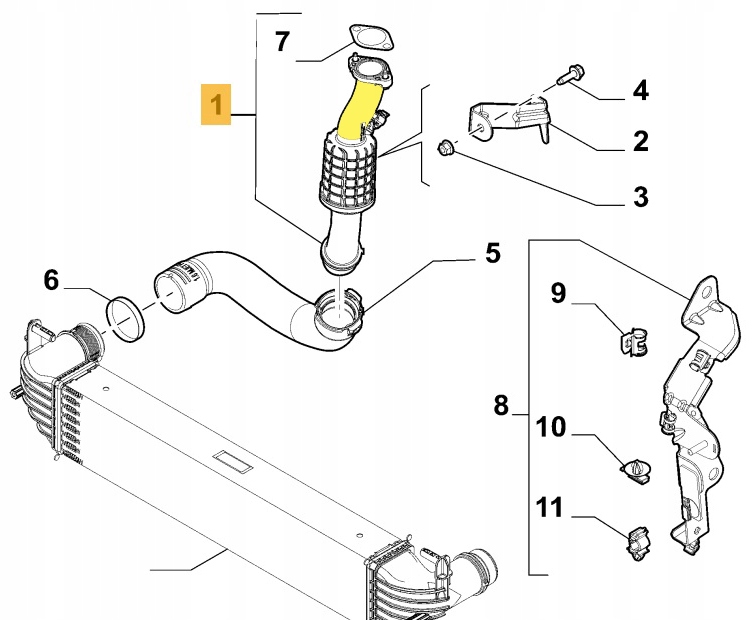 7
1
4
2
3
5
6
9
8
10
11