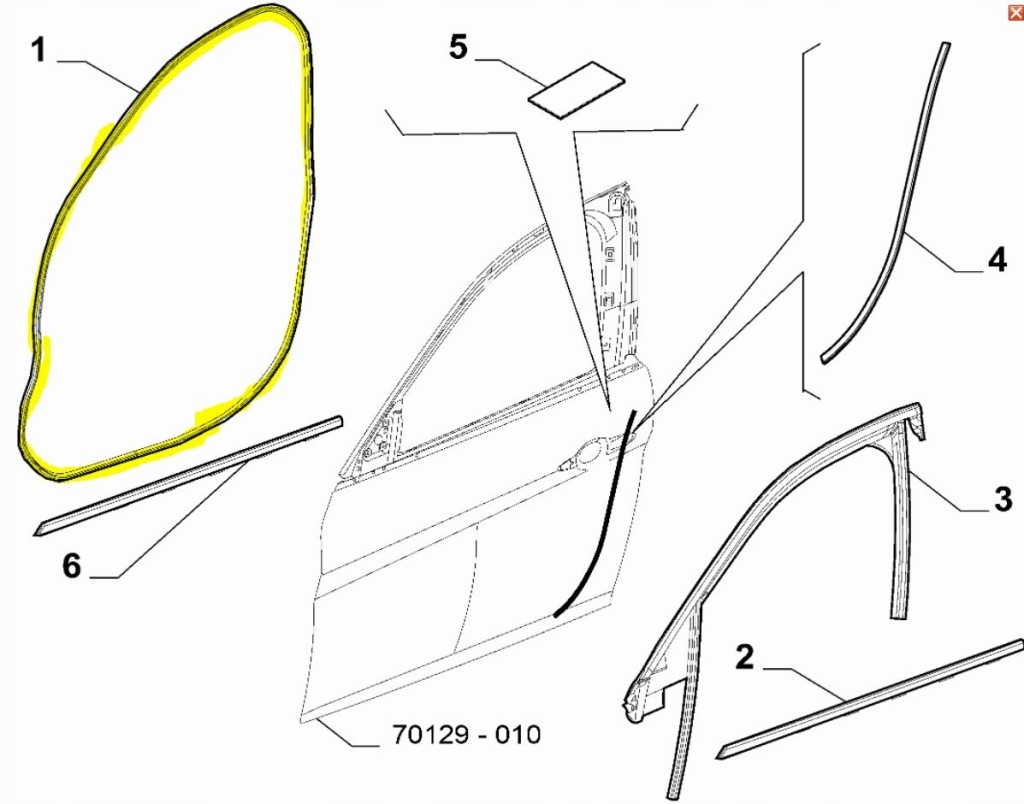 1
5
4
6
3
2
70129 - 010