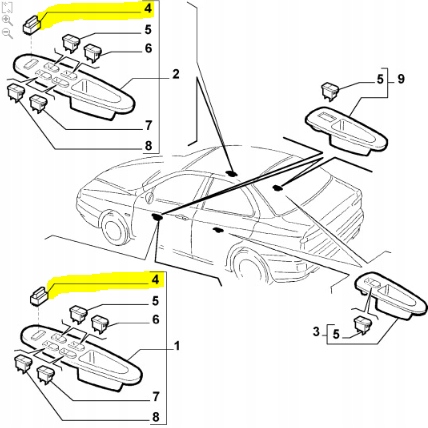 4
5
6
2
7
8
5
9
4
5
6
1
7
8
3
5