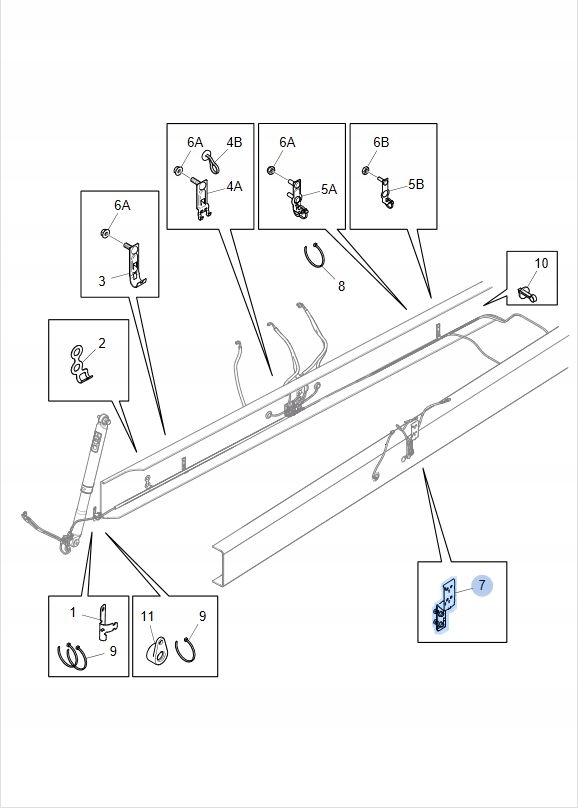 6A
4B
4A
6A
5A
6B
5B
6A
3
8
10
2
7
1
9
11
9