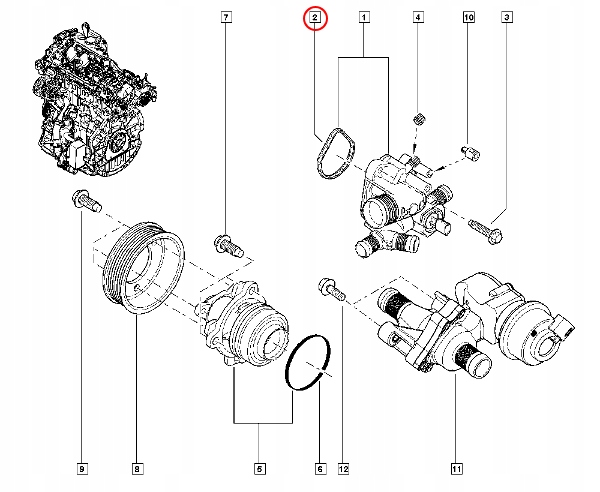 7
2
1
4
10
3
9
8
5
6
12
11