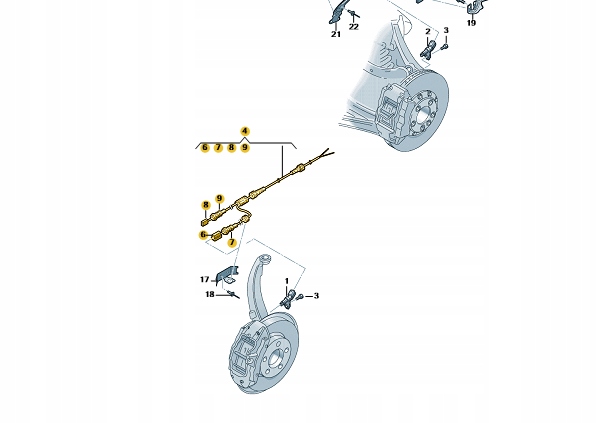 21
22
19
2
3
4
6 7 8 9
8
9
6
7
17
18
1
3