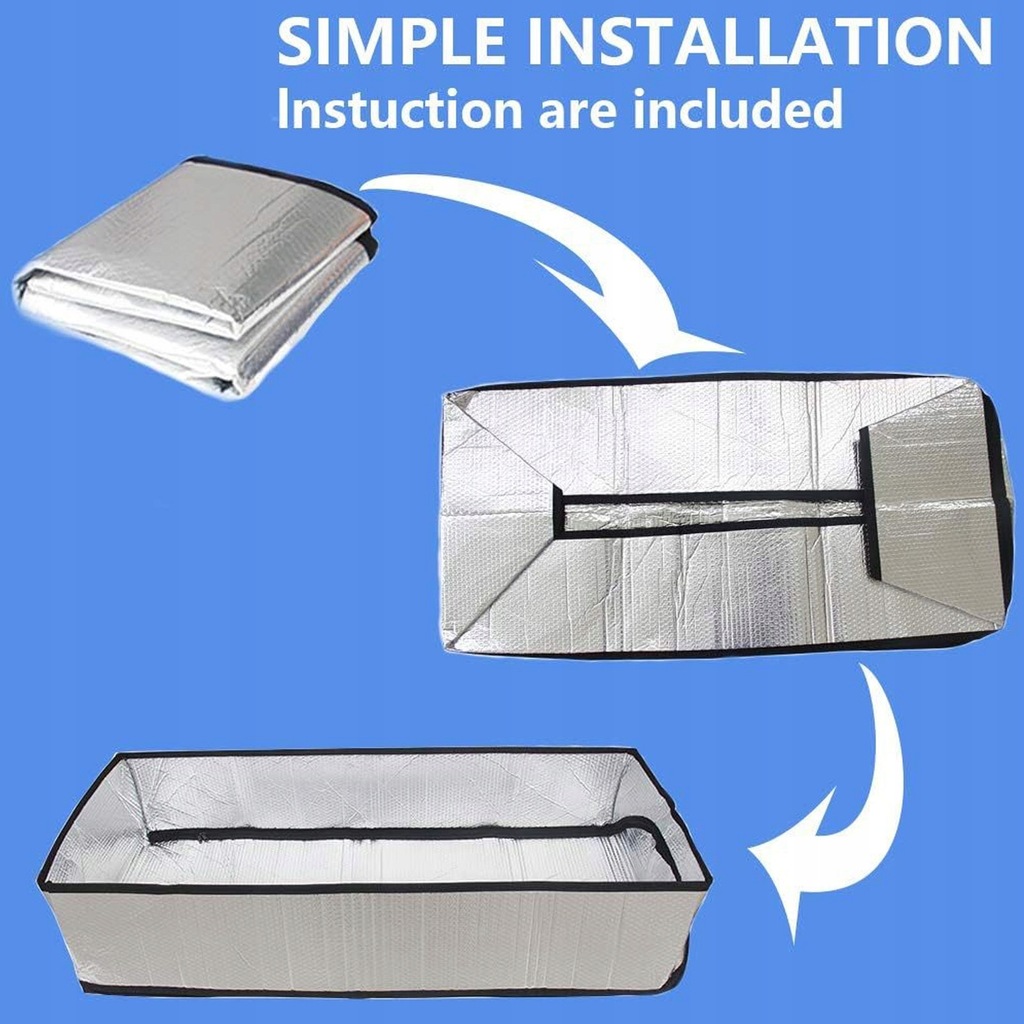 SIMPLE INSTALLATION
Instuction are included