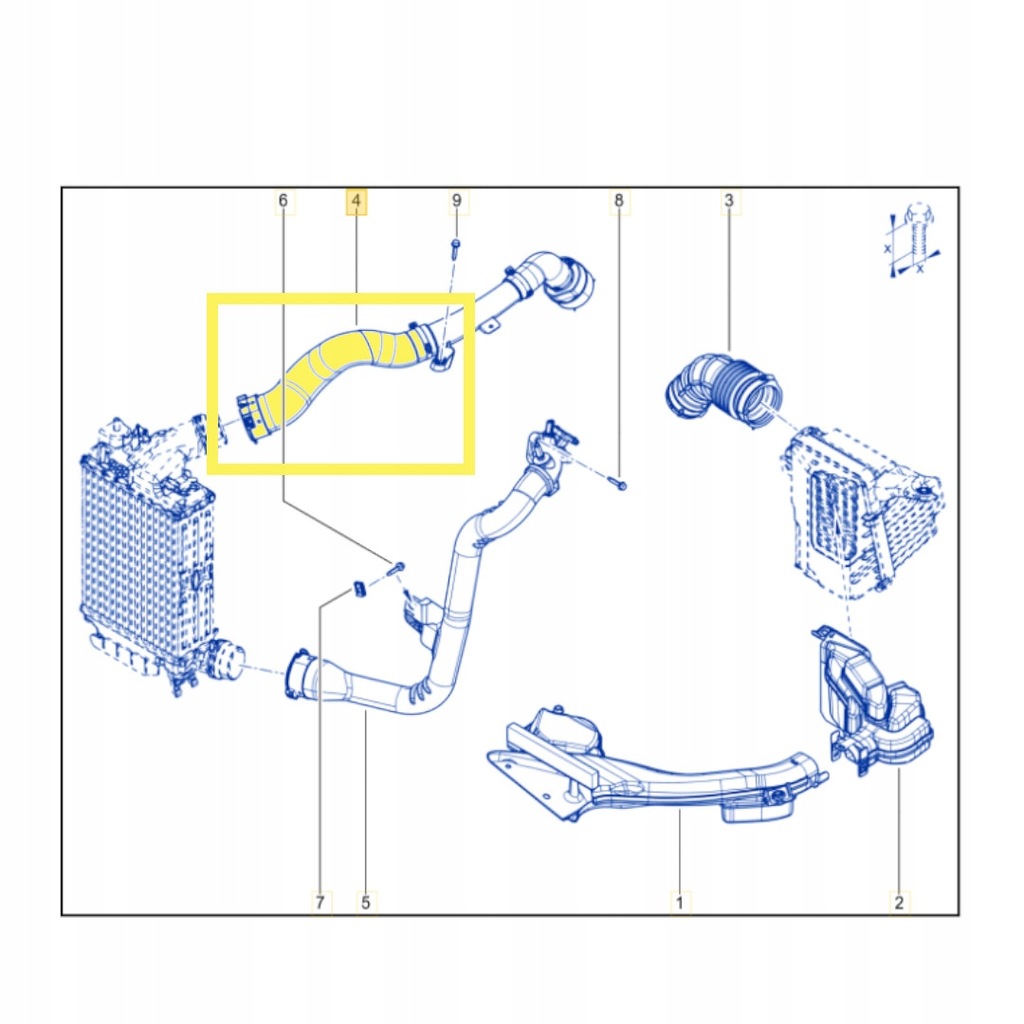 6
4
9
8
3
X
X
7
5
1
2