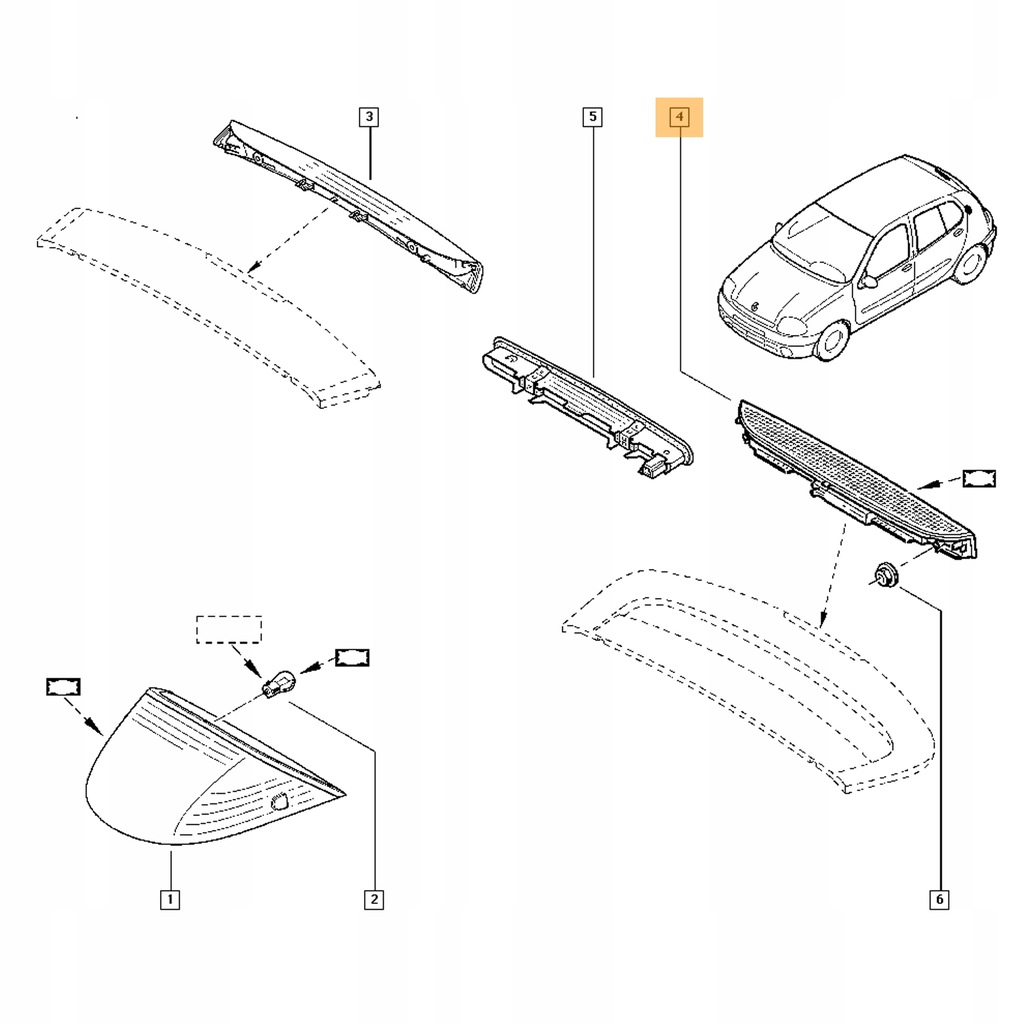 3

5

4

1

2

6