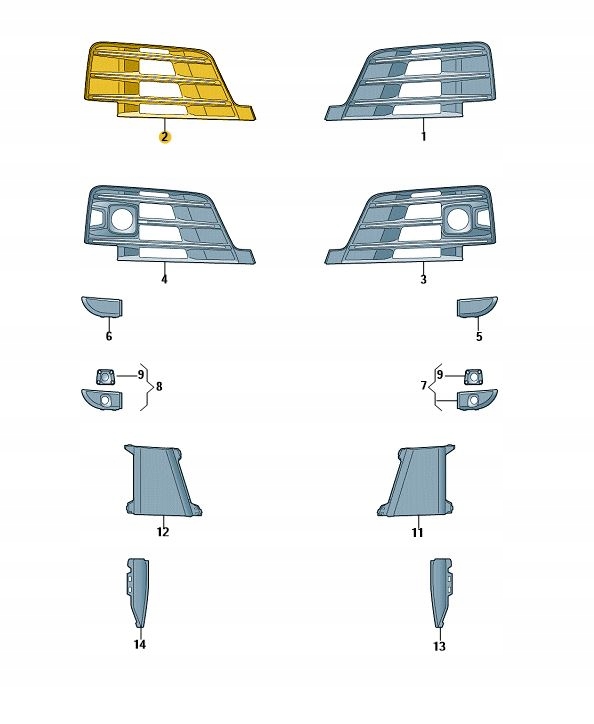 2
1
4
3
6
5
9
8
7
9
12
11
14
13