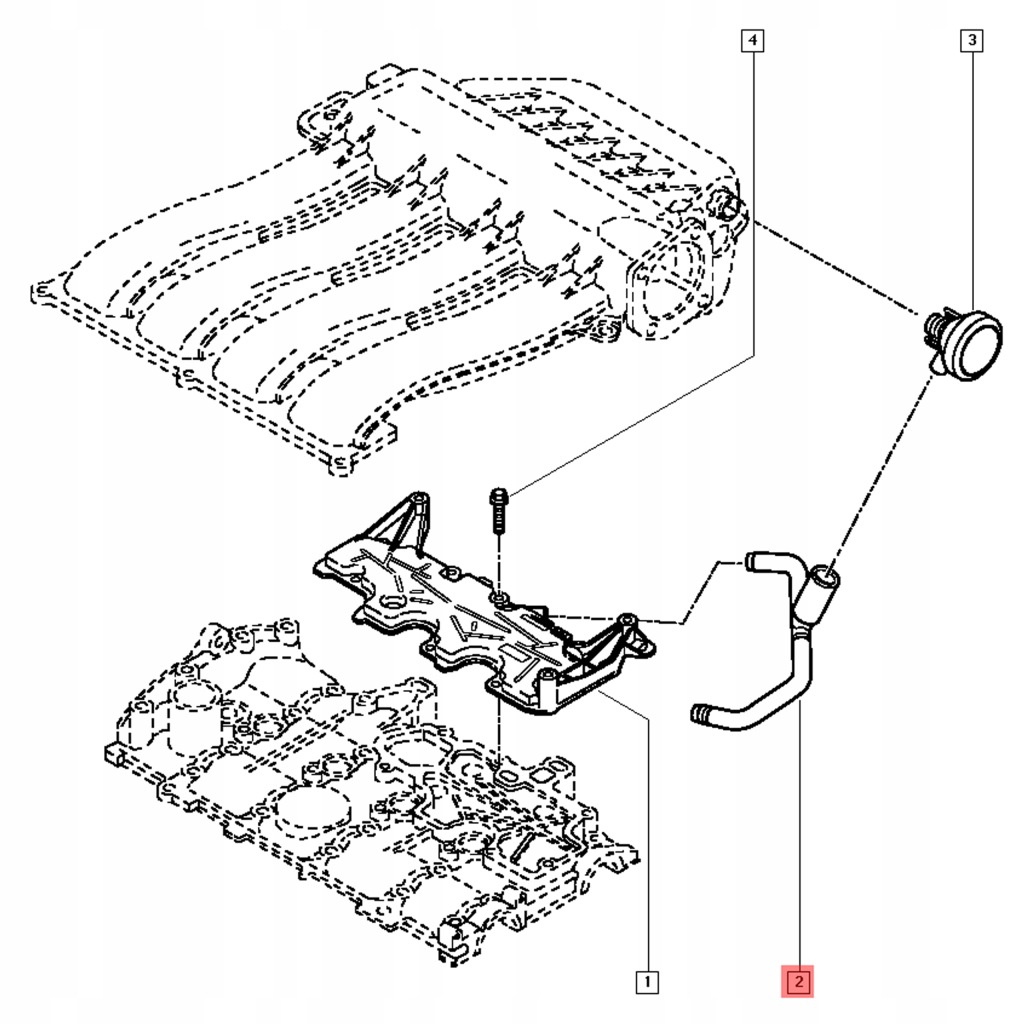 4
3
1
2