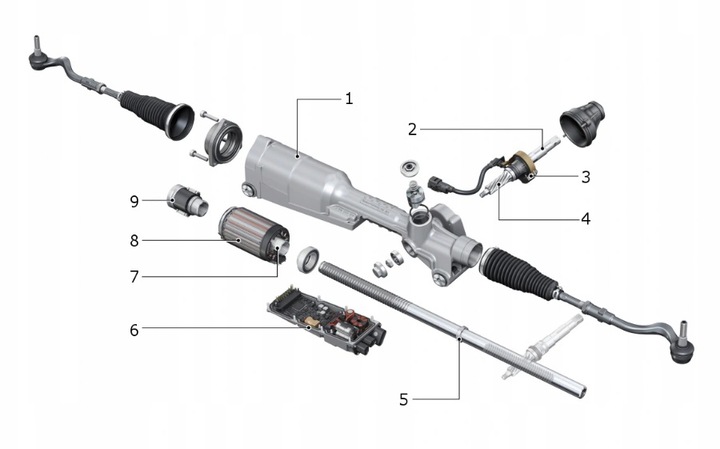 1
2
3
4
9
8
7
6
5