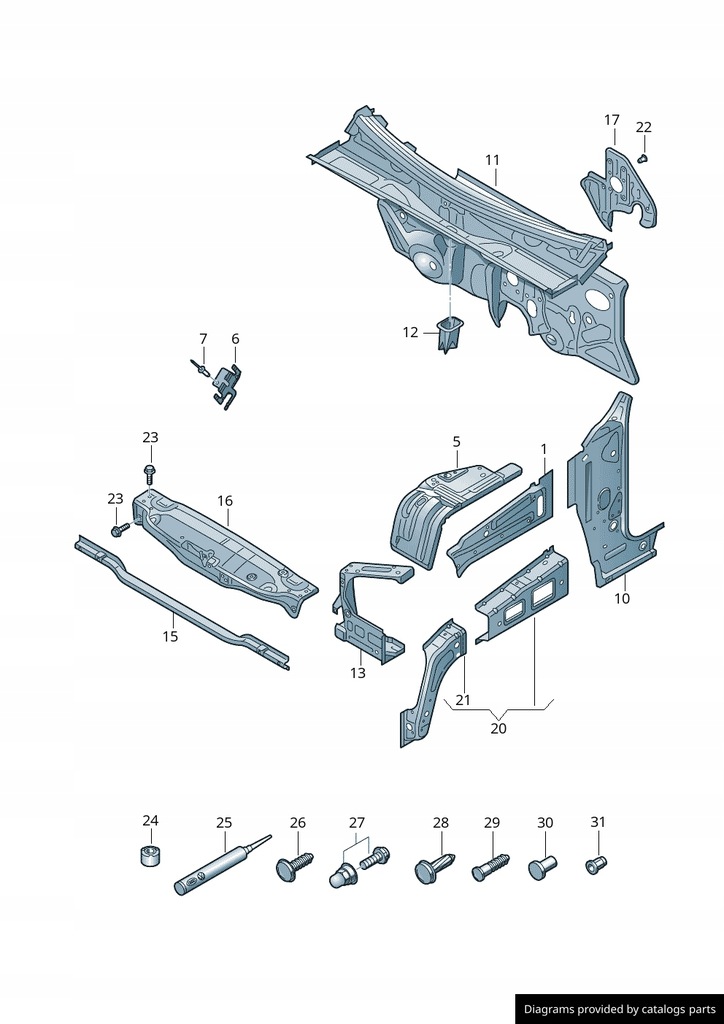 17
22
11
12
7
6
23
23
16
15
5
1
10
13
21
20
24
25
26
27
28
29
30
31
Diagrams provided by catalogs parts