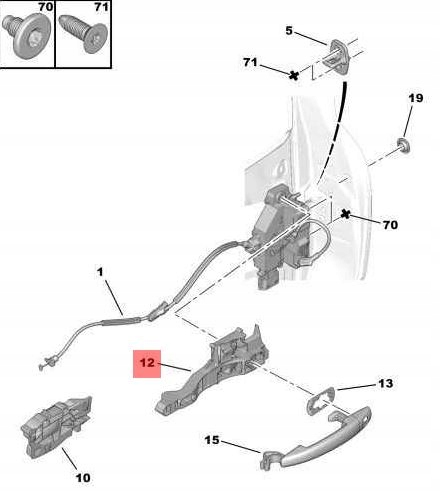 70
71
5
71
19
70
1
12
13
15
10