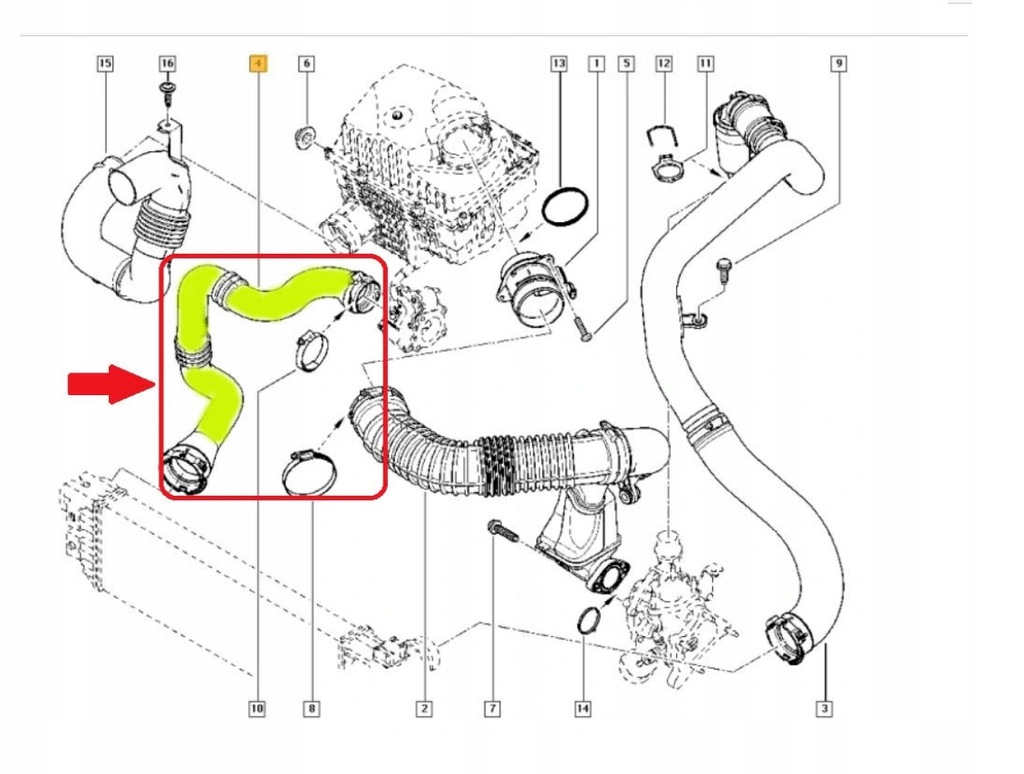 15 16 4 6 13 1 5 12 11 9

10 8 2 7 14 3