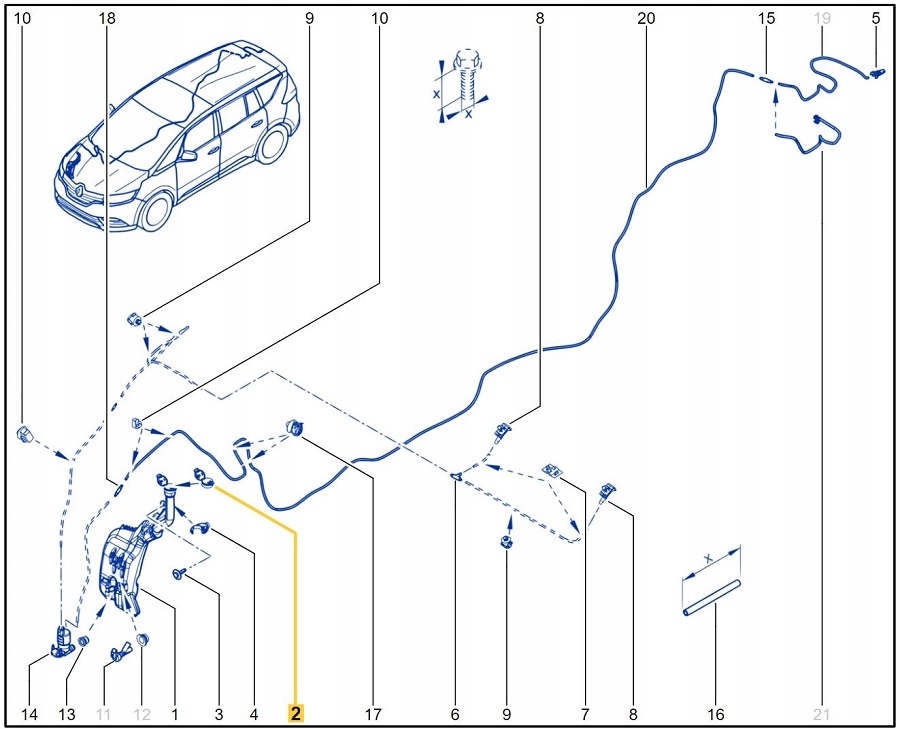 10 18 9 10 8 20 15 19 5

x
x

x

14 13 11 12 1 3 4 2 17 6 9 7 8 16 21