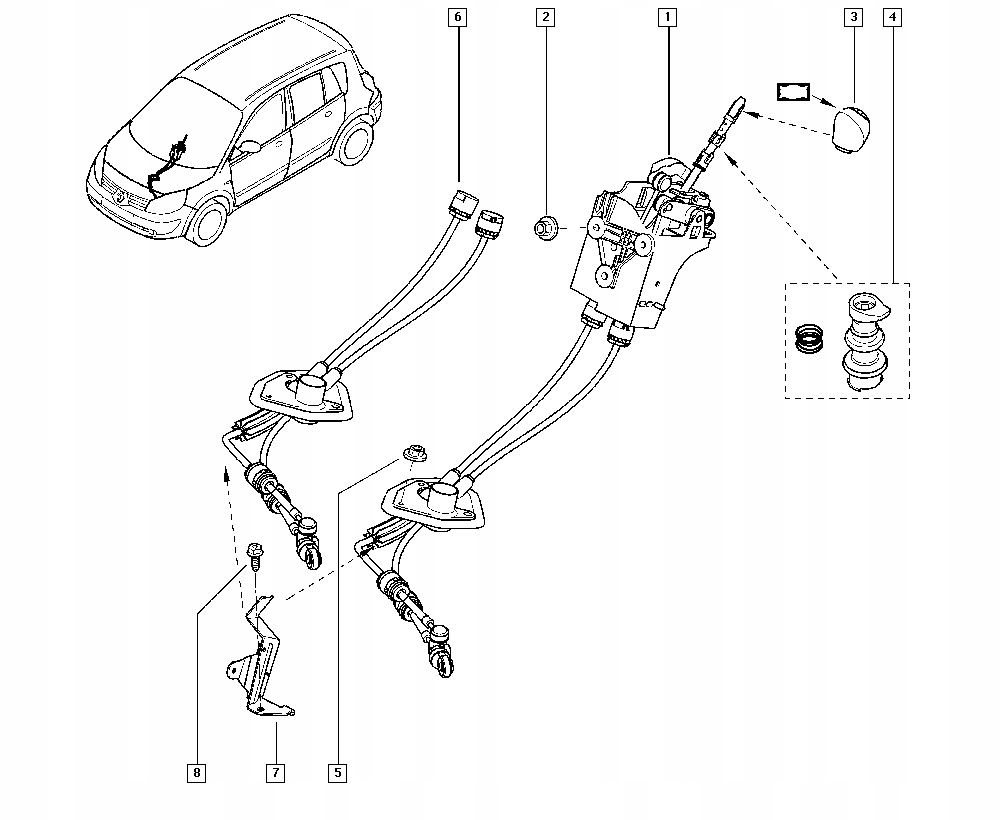 6
2
1
3
4
8
7
5