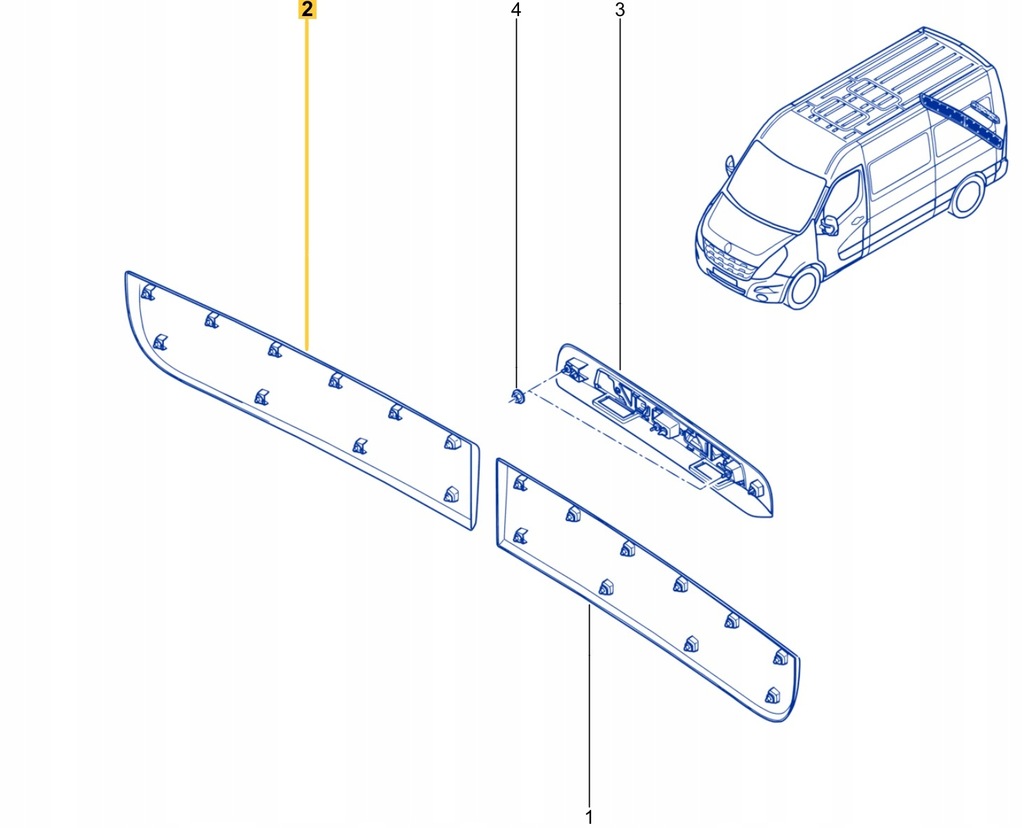 2
4
3
1