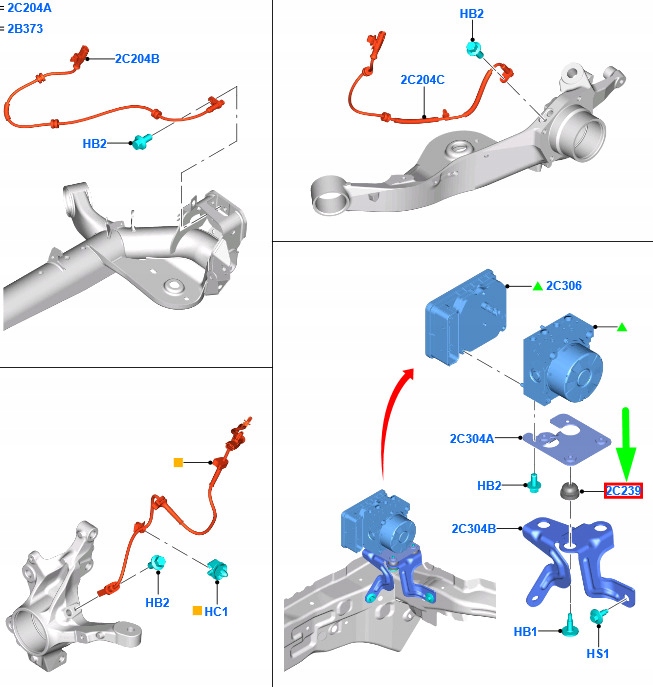 = 2C204A
= 2B373

2C204B
HB2

HB2
2C204C

HB2
HC1

2C306
2C304A
HB2
2C239
2C304B
HB1
HS1