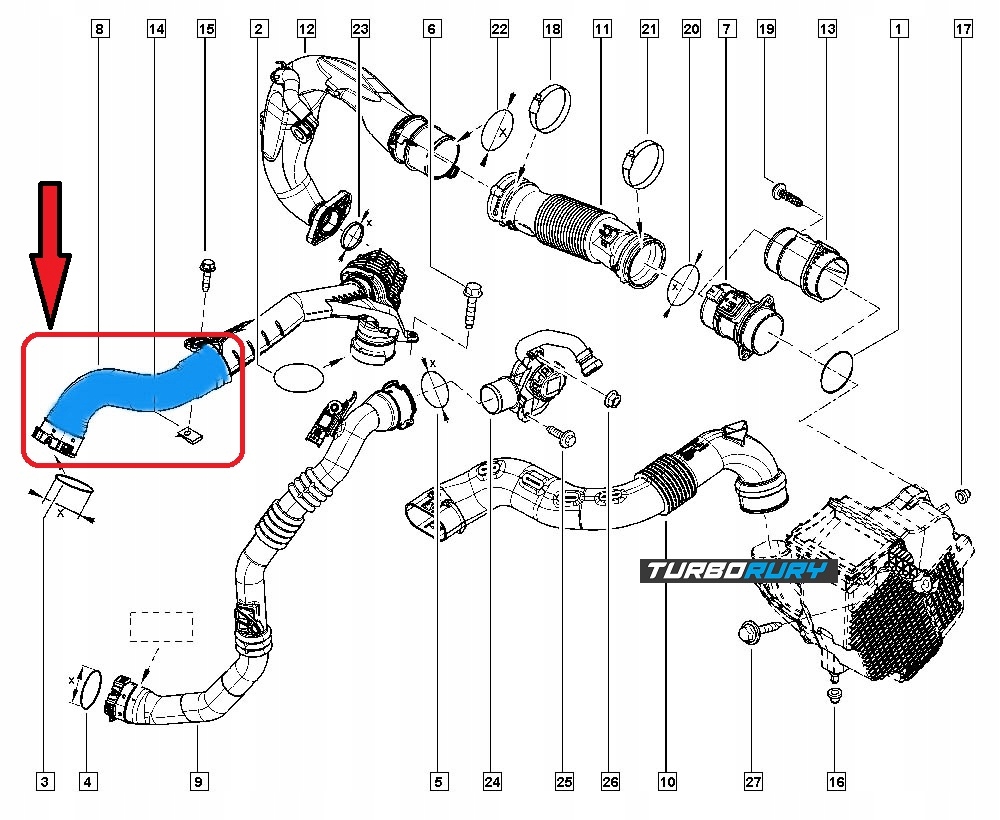 8
14
15
2
12
23
6
22
18
11
21
20
7
19
13
1
17
x
x
x
x
x
x
TURBORURY
3
4
9
5
24
25
26
10
27
16