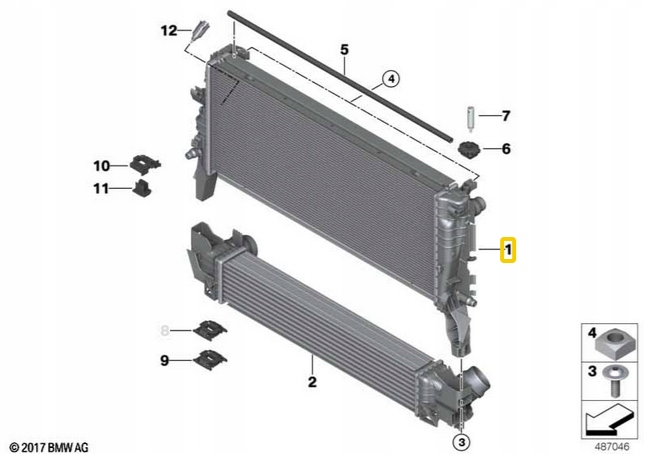 12
5
4
7
6
10
11
1
8
9
2
3
4
3
© 2017 BMW AG
487046