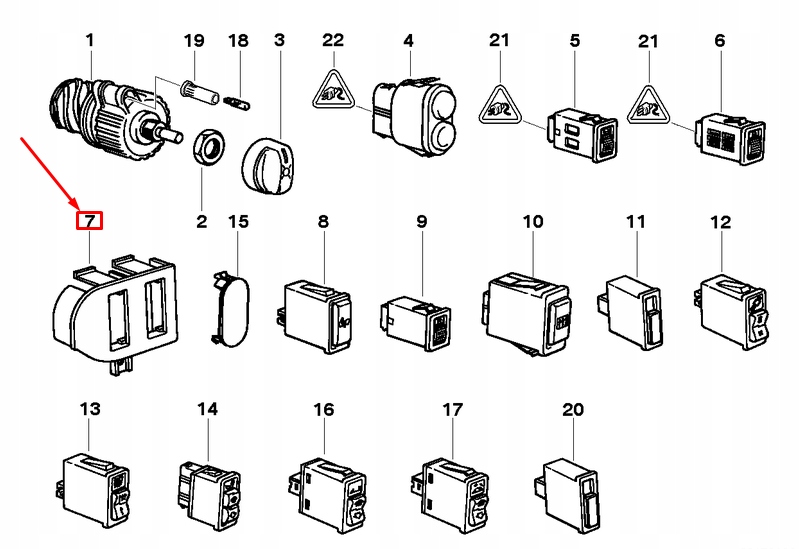 1
19
18
3
22
4
21
5
21
6
7
2
15
8
9
10
11
12
13
14
16
17
20