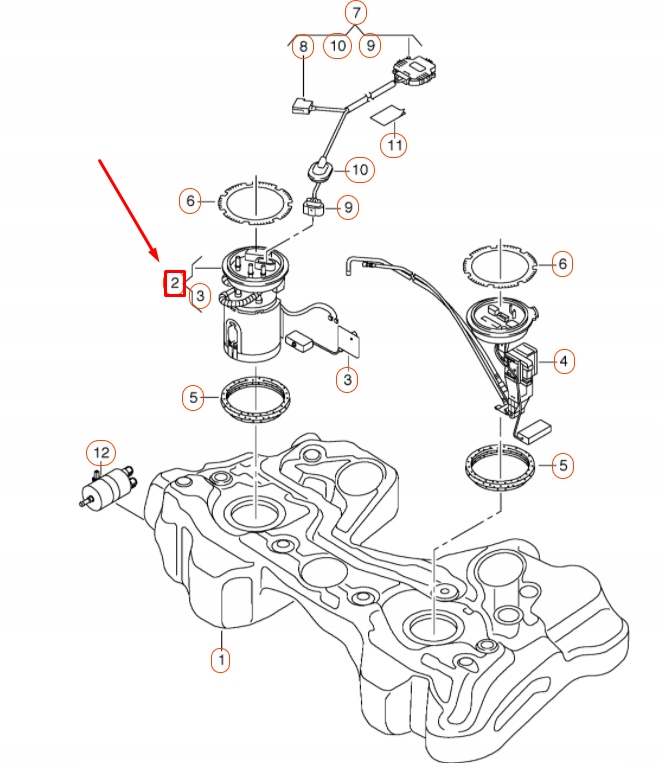 7
8
10
9
11
10
6
9
2
3
6
3
4
5
12
5
1