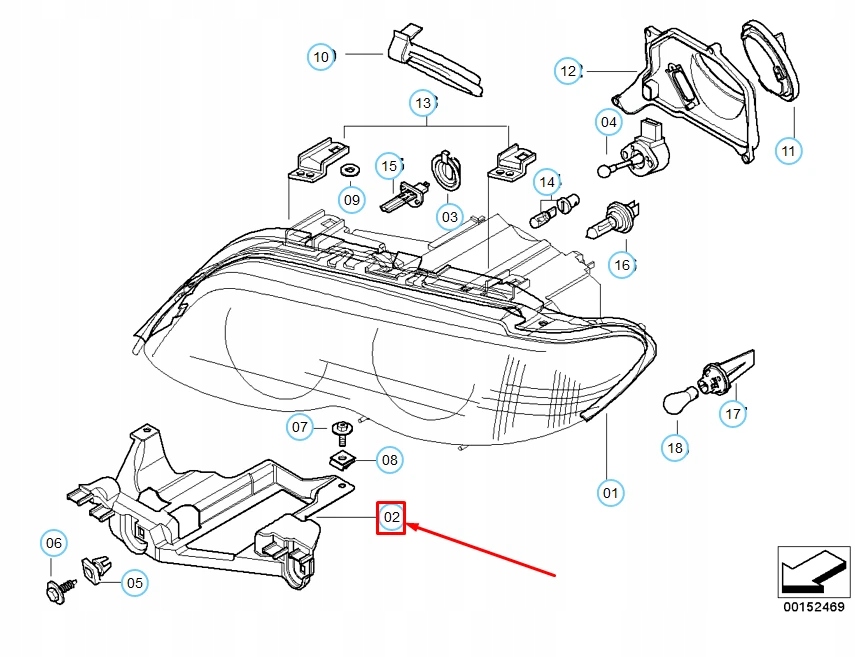 10
13
12
04
11
15
09
03
14
16
17
18
07
08
01
02
06
05
00152469