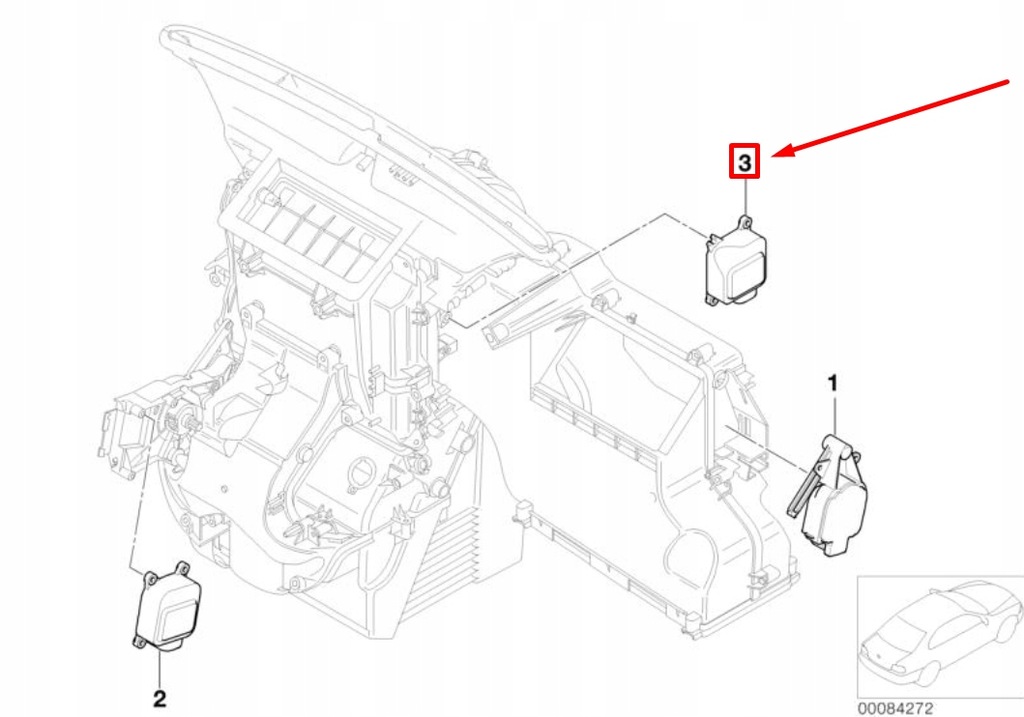 3
1
2
00084272