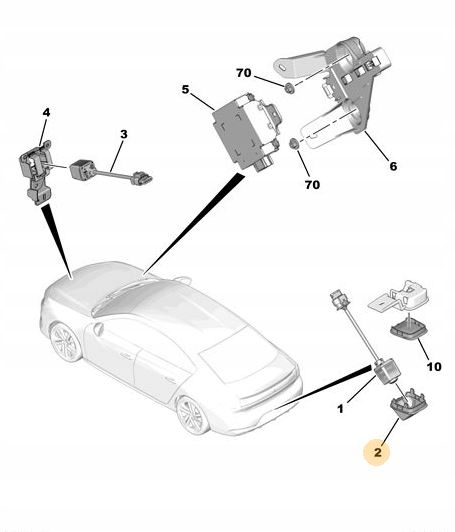 70
5
4
3
6
70
10
1
2