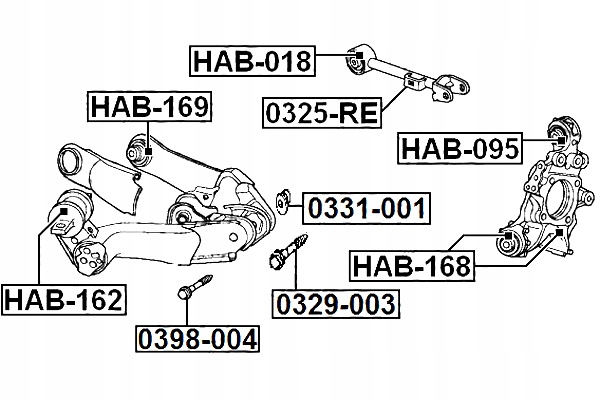 HAB-018
HAB-169
0325-RE
HAB-095
0331-001
HAB-168
HAB-162
0329-003
0398-004