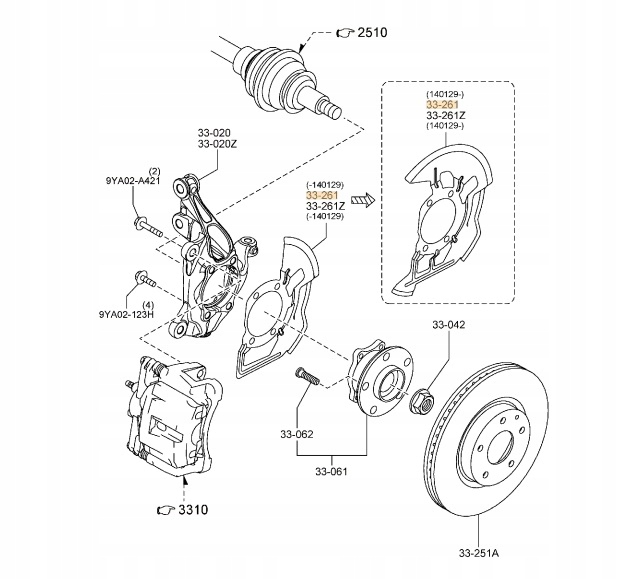 2510

(140129-)
33-261
33-261Z
(140129-)

33-020
33-020Z

(2)
9YA02-A421

(-140129)
33-261
33-261Z
(-140129)

(4)
9YA02-123H

33-042

33-062

33-061

3310

33-251A