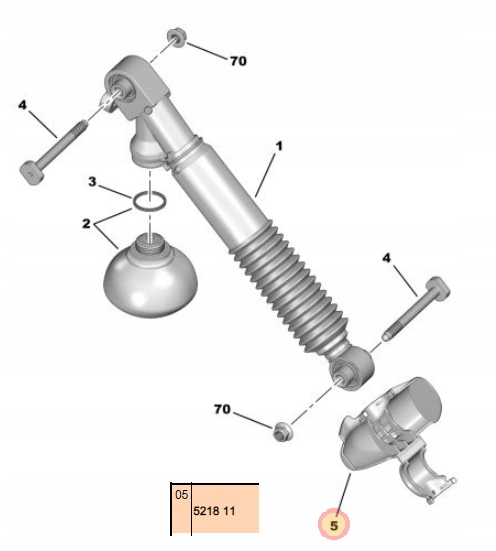 70
4
1
3
2
4
70
05
5218 11
5