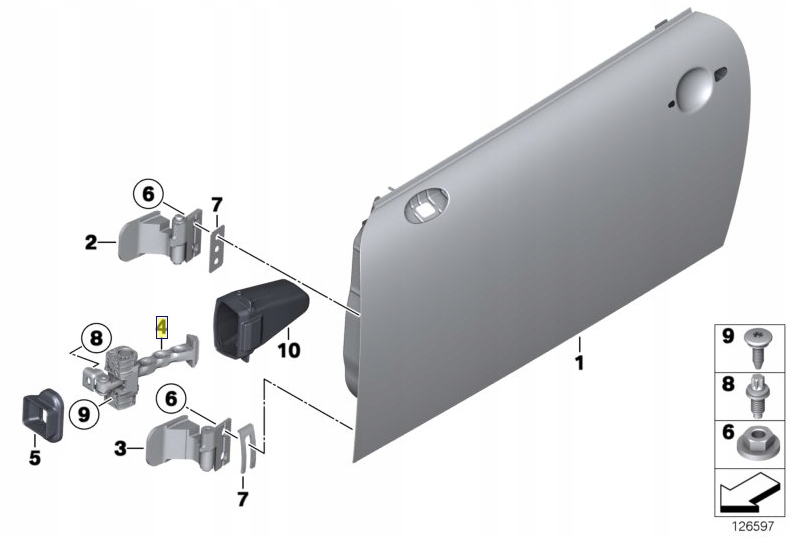 6
7
2
4
8
10
1
9
6
5
3
7
9
8
6
126597