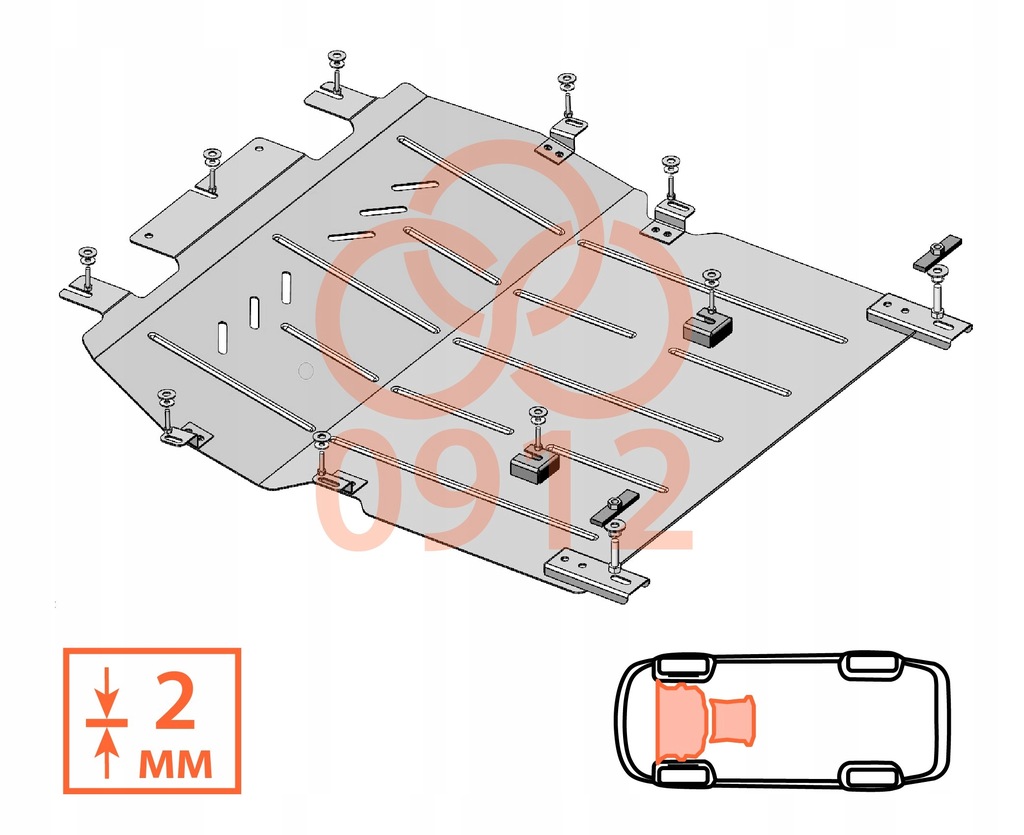 0912

2
мм