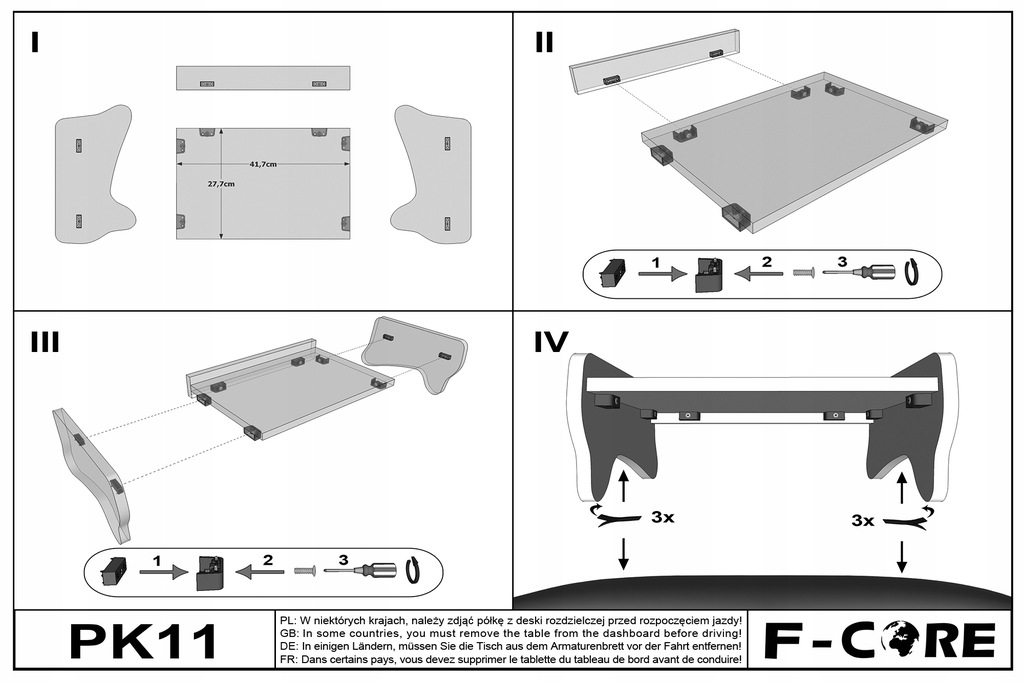 I

41,7cm

27,7cm

II

1 2 3

III

1 2 3

IV

3x

3x

PK11

PL: W niektórych krajach, należy zdjąć półkę z deski rozdzielczej przed rozpoczęciem jazdy!
GB: In some countries, you must remove the table from the dashboard before driving!
DE: In einigen Ländern, müssen Sie die Tisch aus dem Armaturenbrett vor der Fahrt entfernen!
FR: Dans certains pays, vous devez supprimer le tablette du tableau de bord avant de conduire!

F-CORE