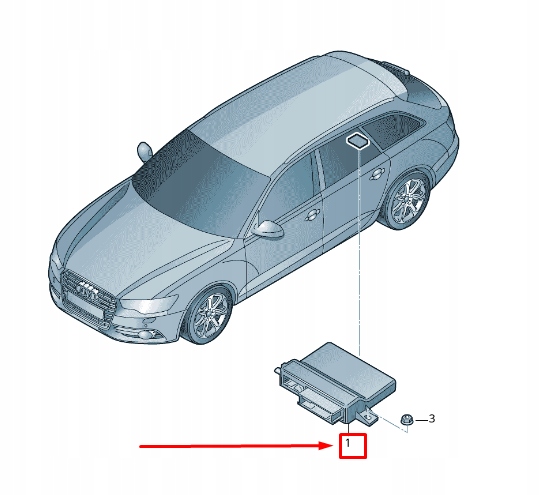 3
1