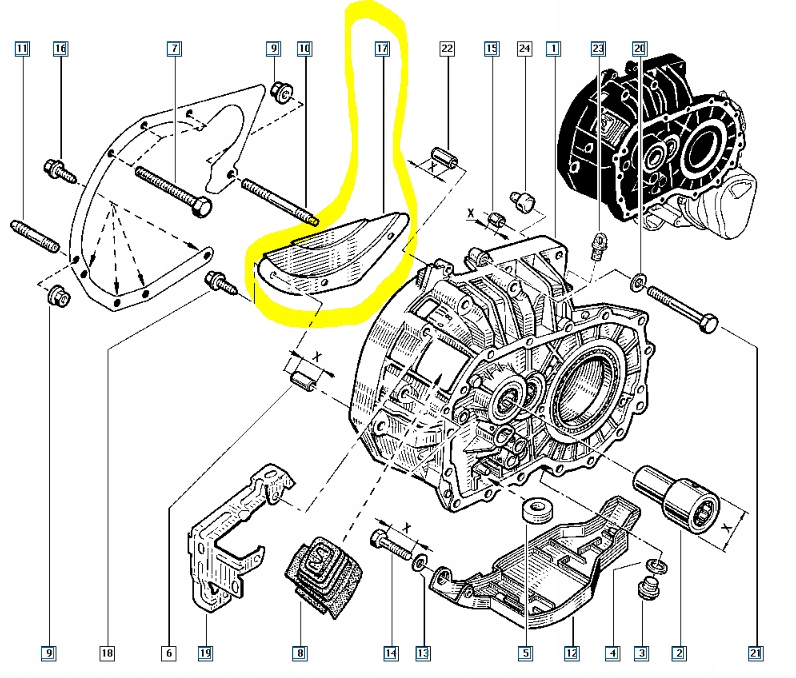 11
16
7
9
10
17
22
15
24
1
23
20
X
X
X
X
X
9
18
6
19
8
14
13
5
12
4
3
2
21