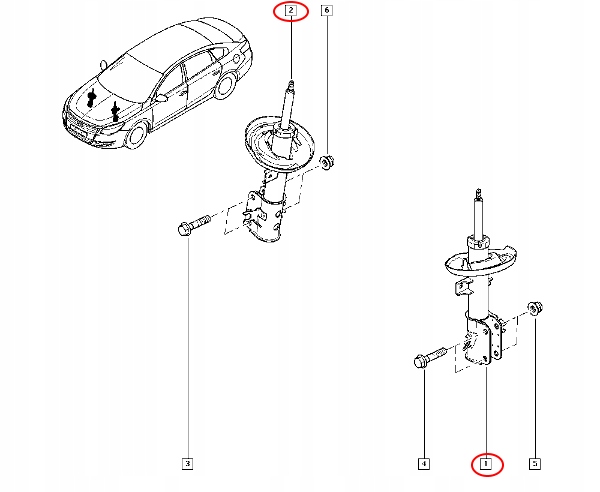 2
6
3
4
1
5