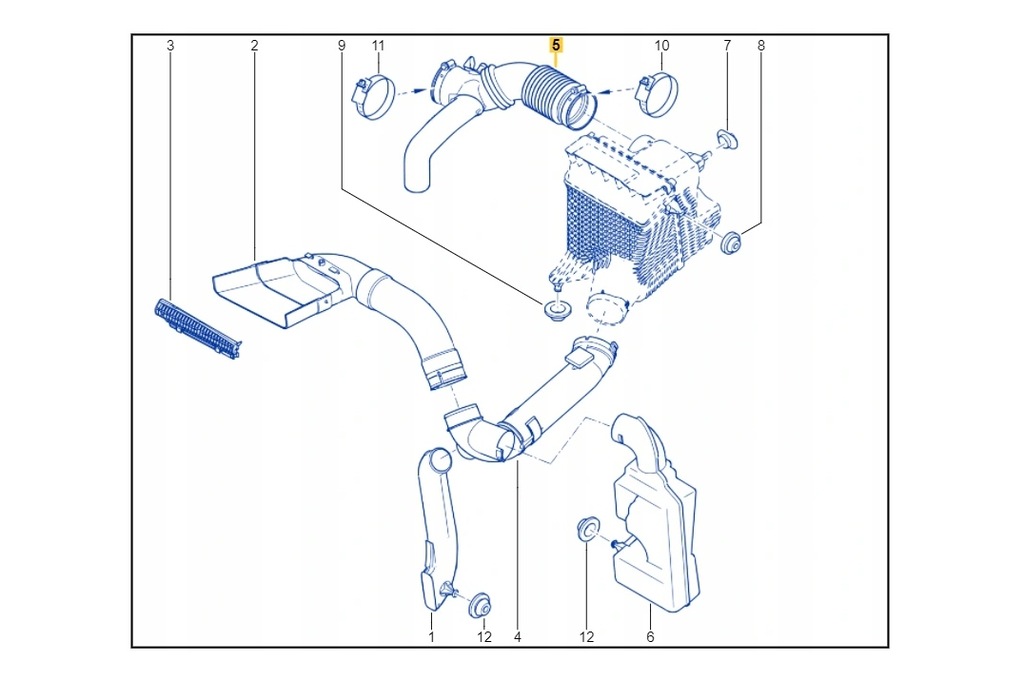 3
2
9
11
5
10
7
8
1
12
4
12
6