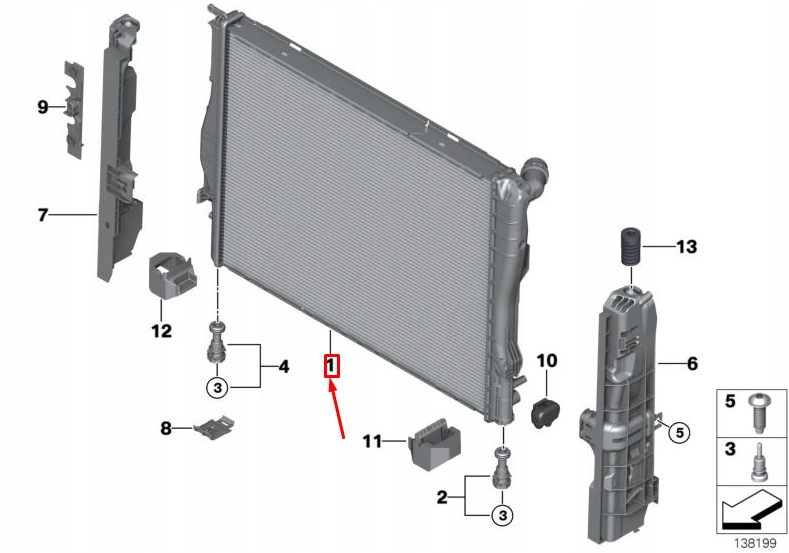 9
7
12
4
3
8
1
11
2
3
10
13
6
5
5
3
138199