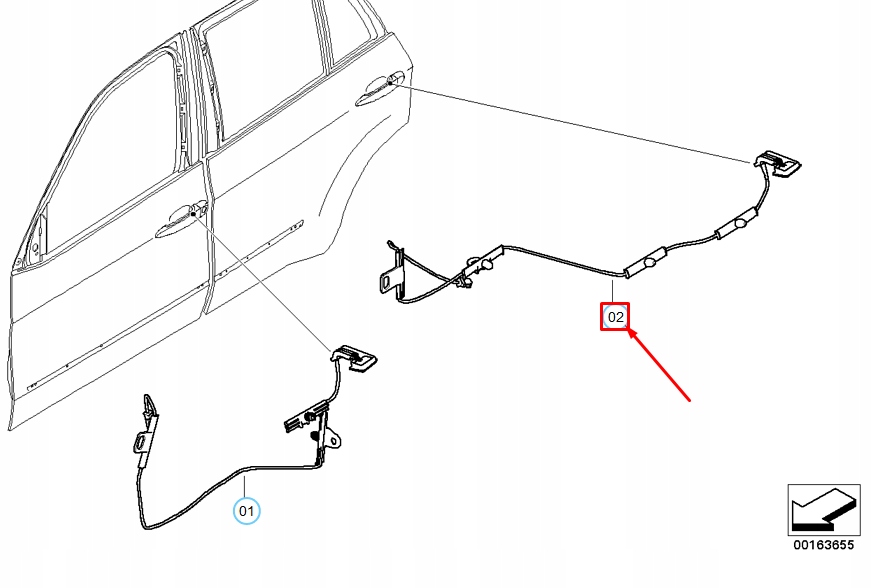 02

01

00163655