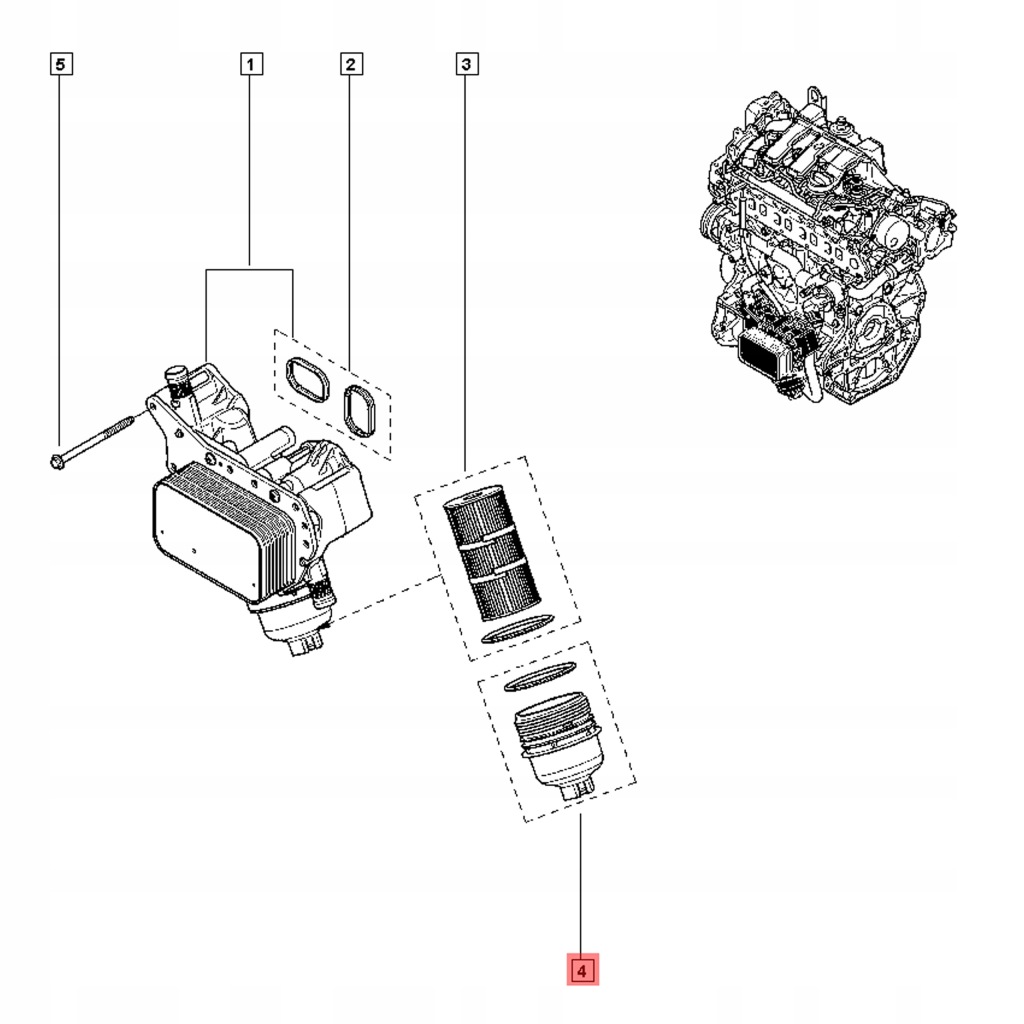 5
1
2
3
4