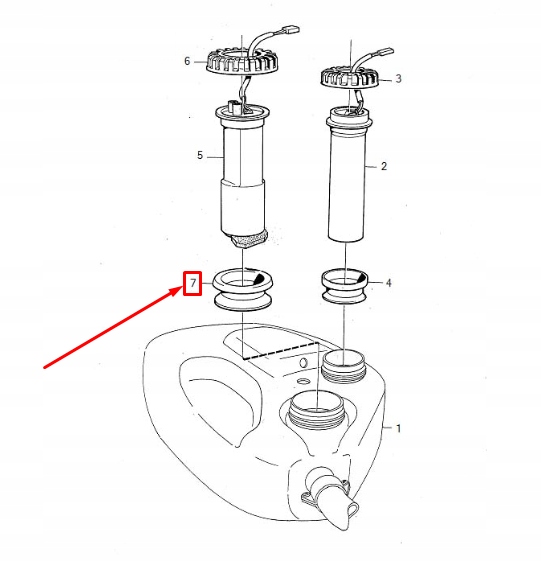 6
3
5
2
7
4
1