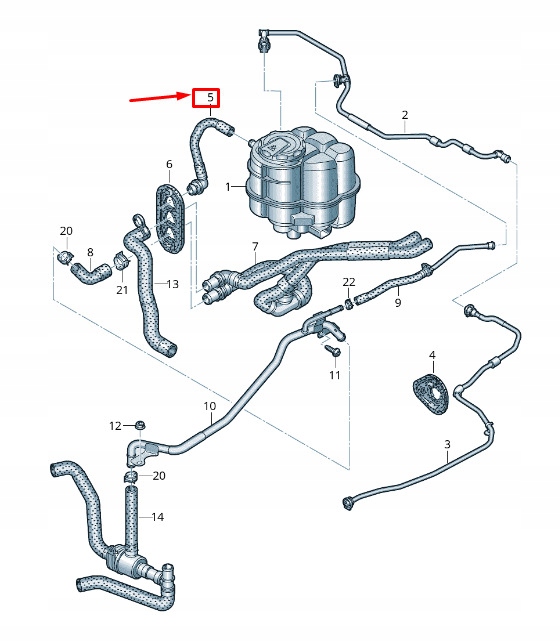 5
2
6
1
20
8
21
13
7
22
9
11
4
10
12
3
20
14