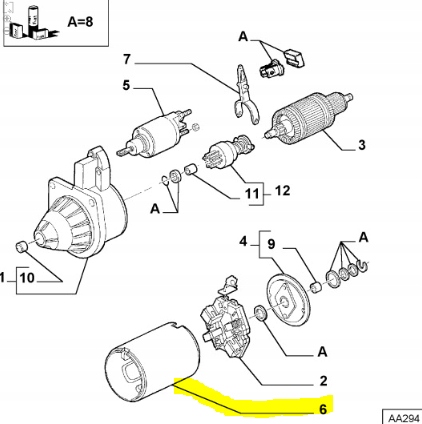 A=8

A

7

5

3

11 12

A

4 9 A

1 10

A

2

6

AA294