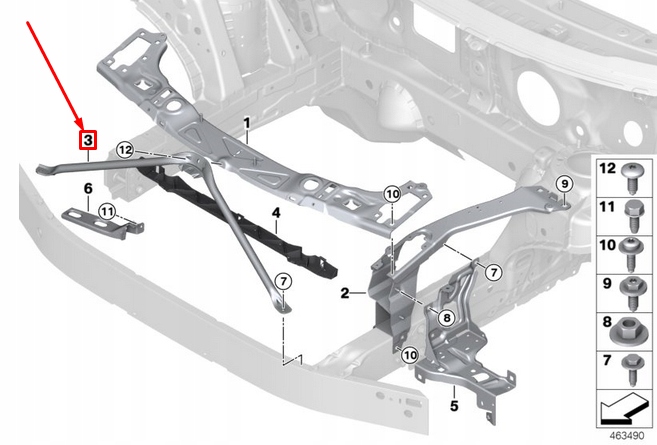 3
12
1
6
11
4
10
9
7
2
7
8
10
5
12
11
10
9
8
7
463490