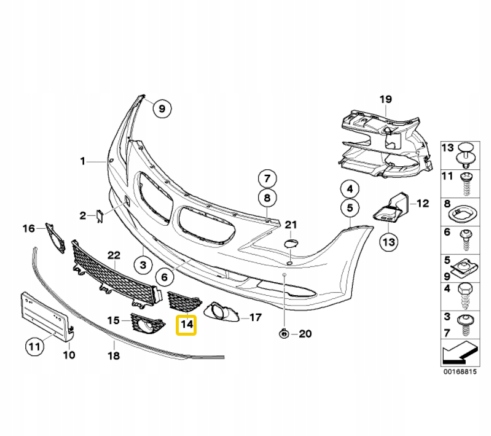 9
19
1
7
8
4
5
12
2
21
13
16
22
3
6
15
14
17
20
11
10
18
13
11
8
6
5
9
4
3
7
00168815