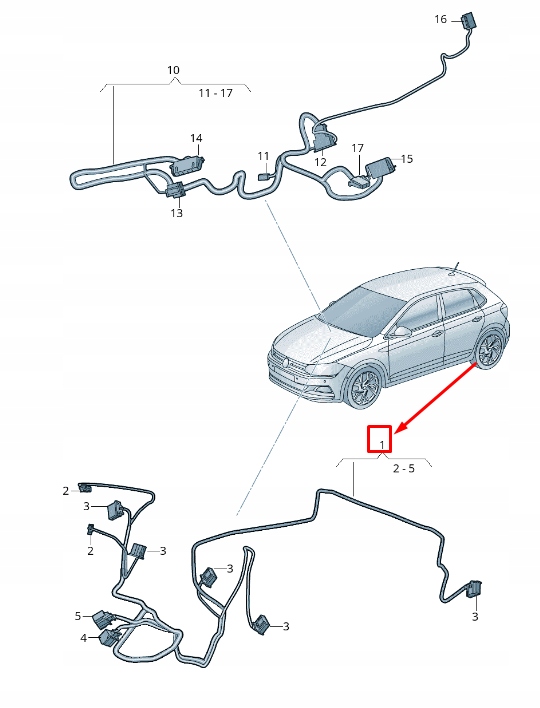 16
10
11 - 17
14
11
12
17
15
13
1
2 - 5
2
3
2
3
3
5
4
3
3