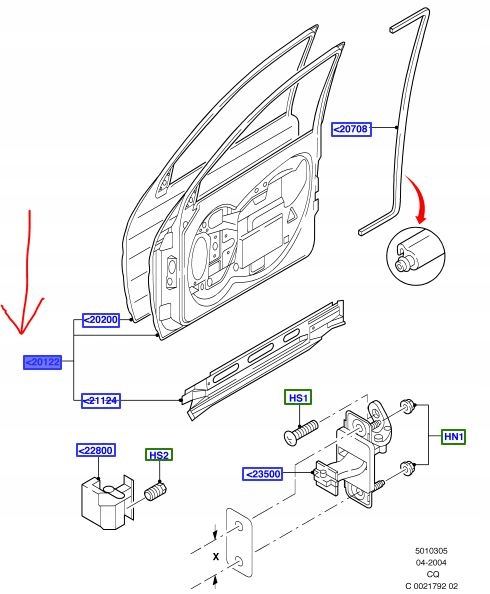 <20708

<20200

<20122

<21124

HS1

HN1

<22800

HS2

<23500

X

5010305
04-2004
CQ
C 0021792 02